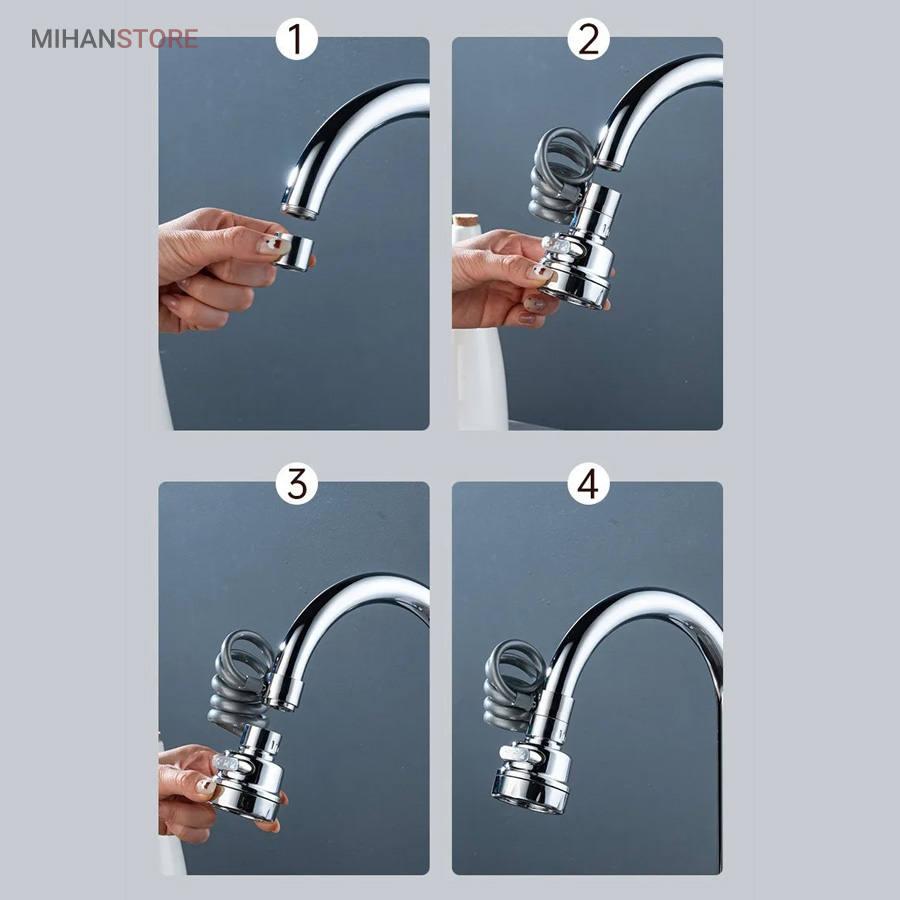 MIHANSTORE

1

2

3

4